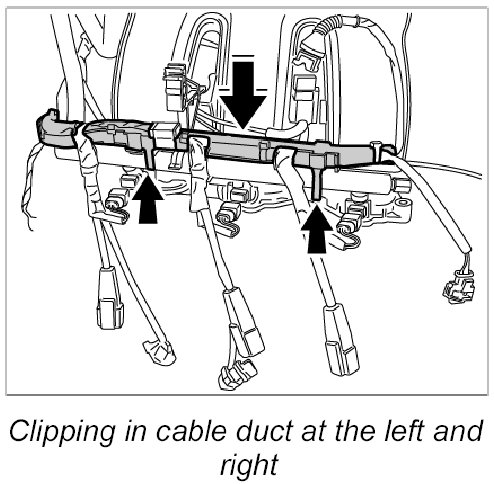 Clipping in cable duct at the left and right