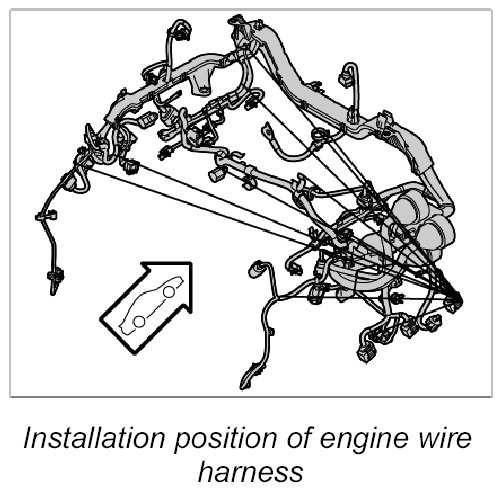 Installation position of engine wire harness