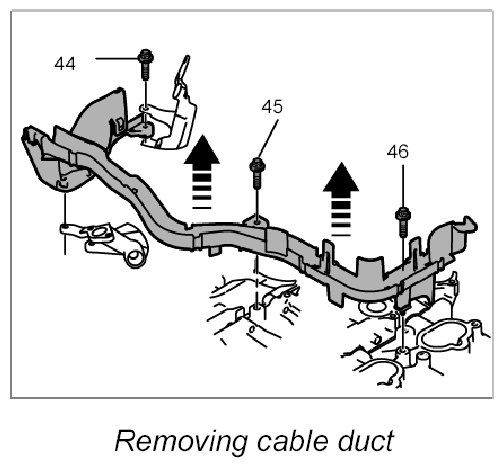 44

45

46

Removing cable duct