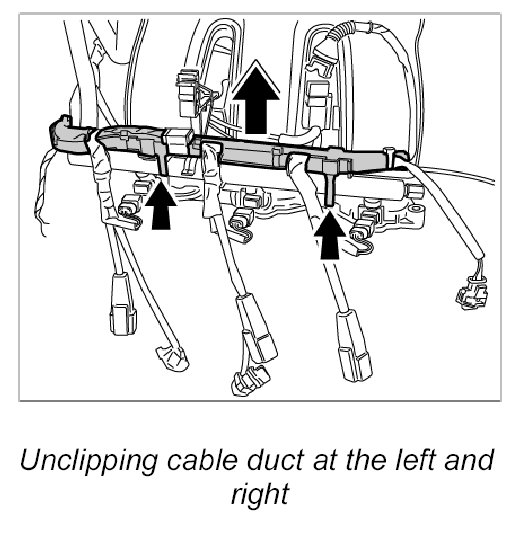 Unclipping cable duct at the left and right