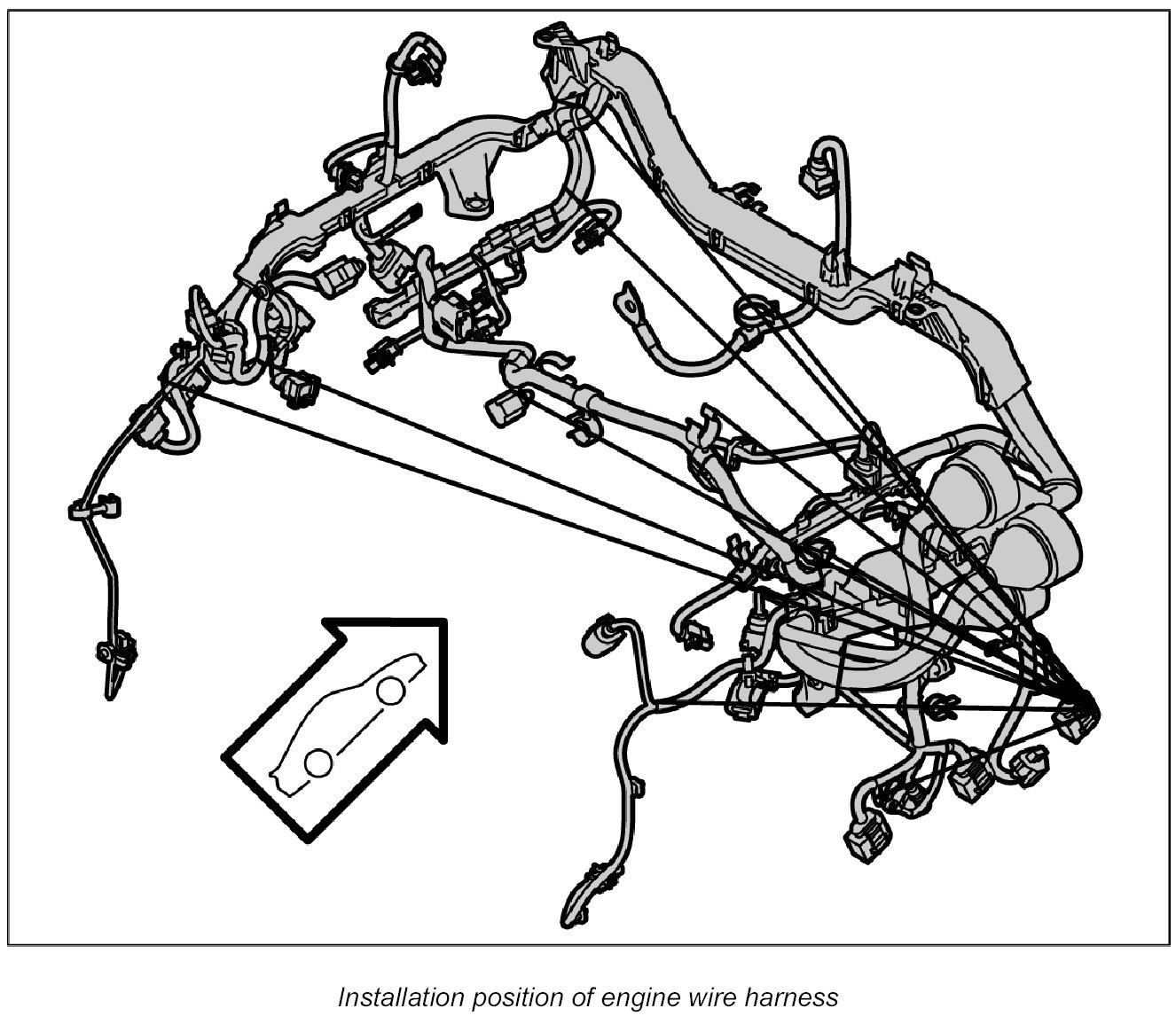 Installation position of engine wire harness