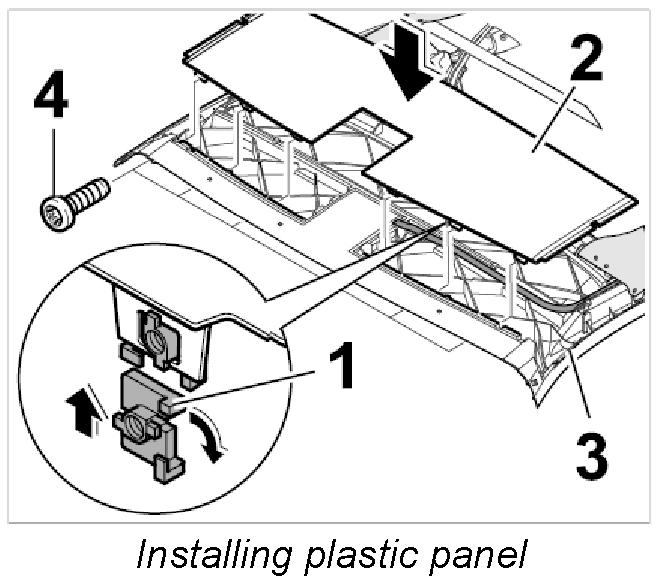 4

2

1

3

Installing plastic panel