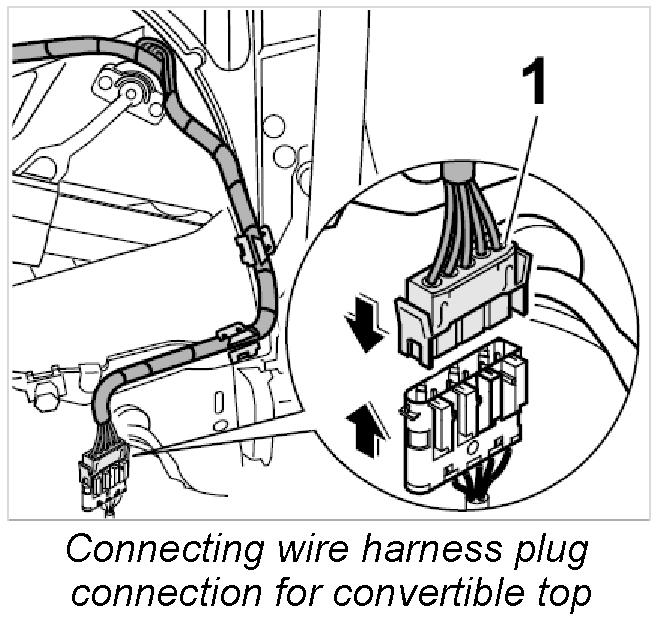 1

Connecting wire harness plug connection for convertible top