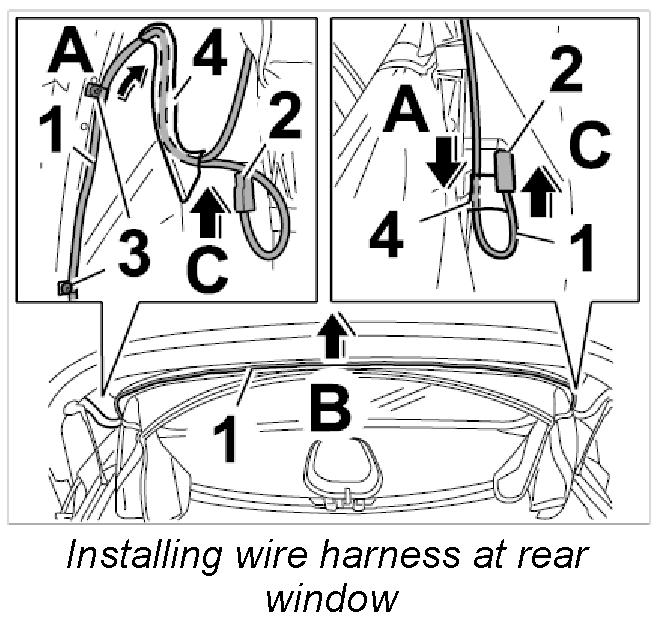 A
4
1
2
3
C

A
2
C
4
1

B
1

Installing wire harness at rear window