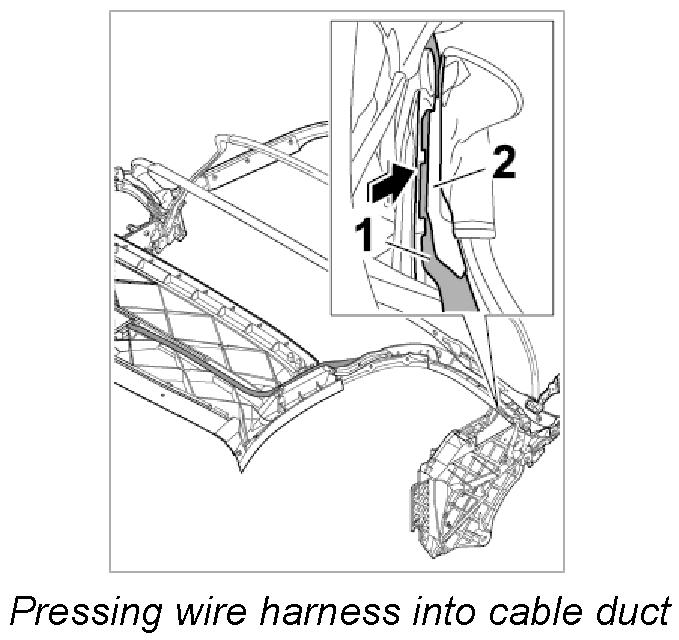 2
1
Pressing wire harness into cable duct