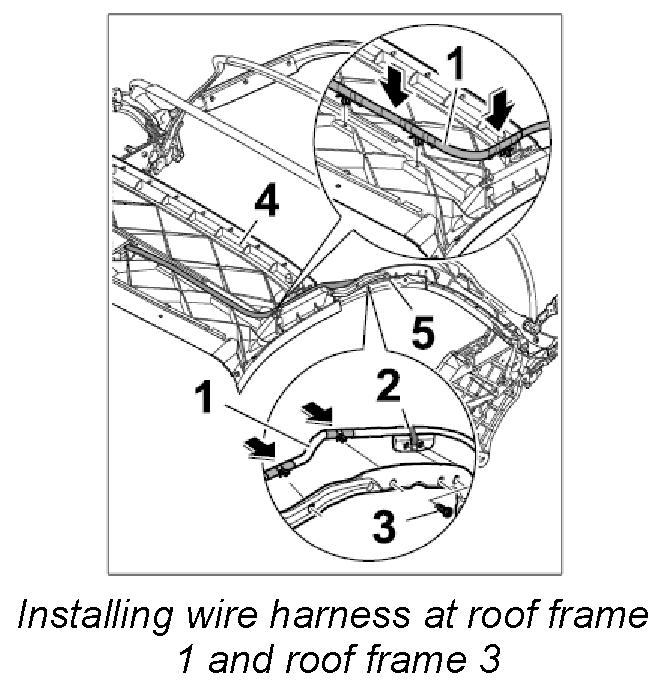 1
4
5
1
2
3

Installing wire harness at roof frame 1 and roof frame 3