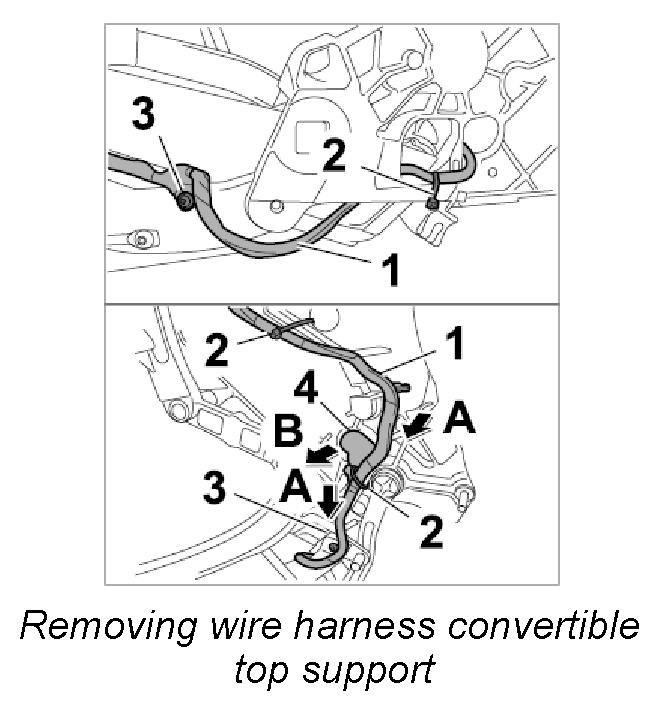 3
2
1

2
1
4
B
A
A
3
2

Removing wire harness convertible top support