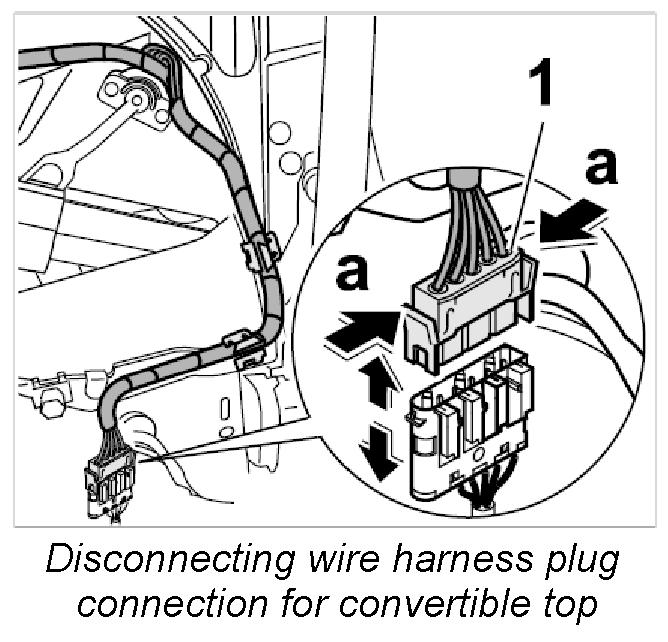 1

a

a

Disconnecting wire harness plug connection for convertible top