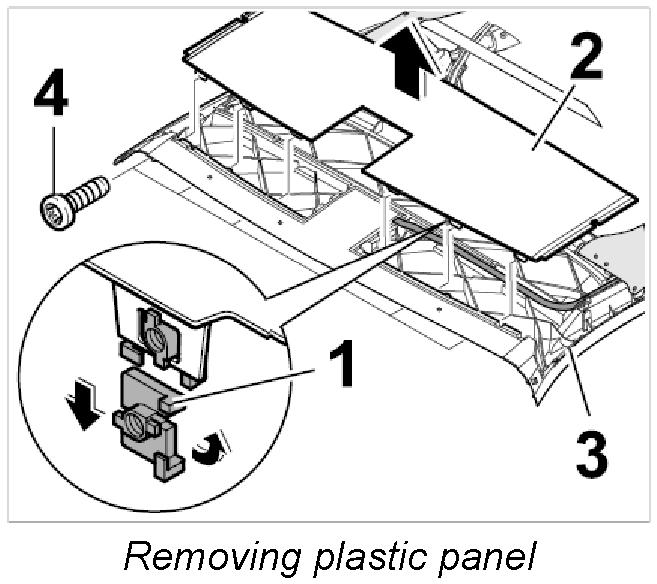 4

2

1

3

Removing plastic panel