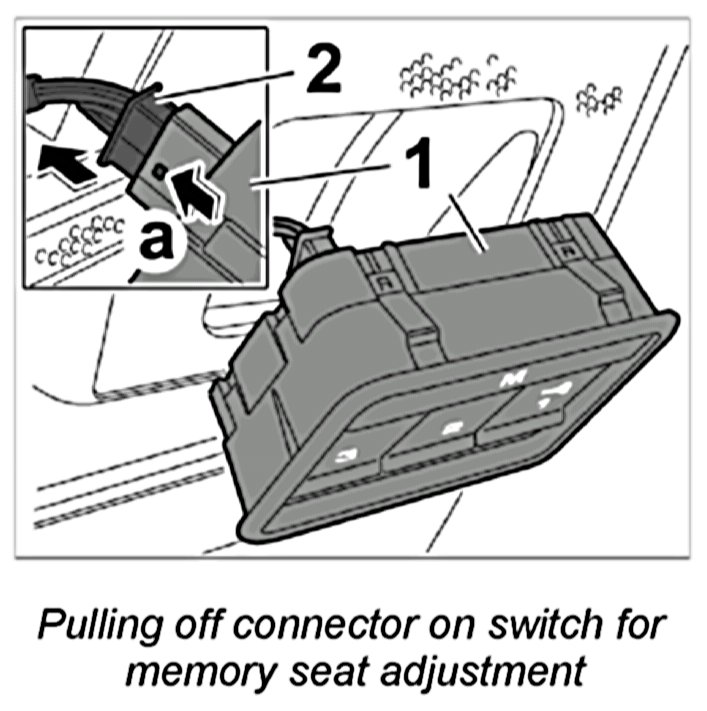 2
1
a
R
R
M

Pulling off connector on switch for memory seat adjustment