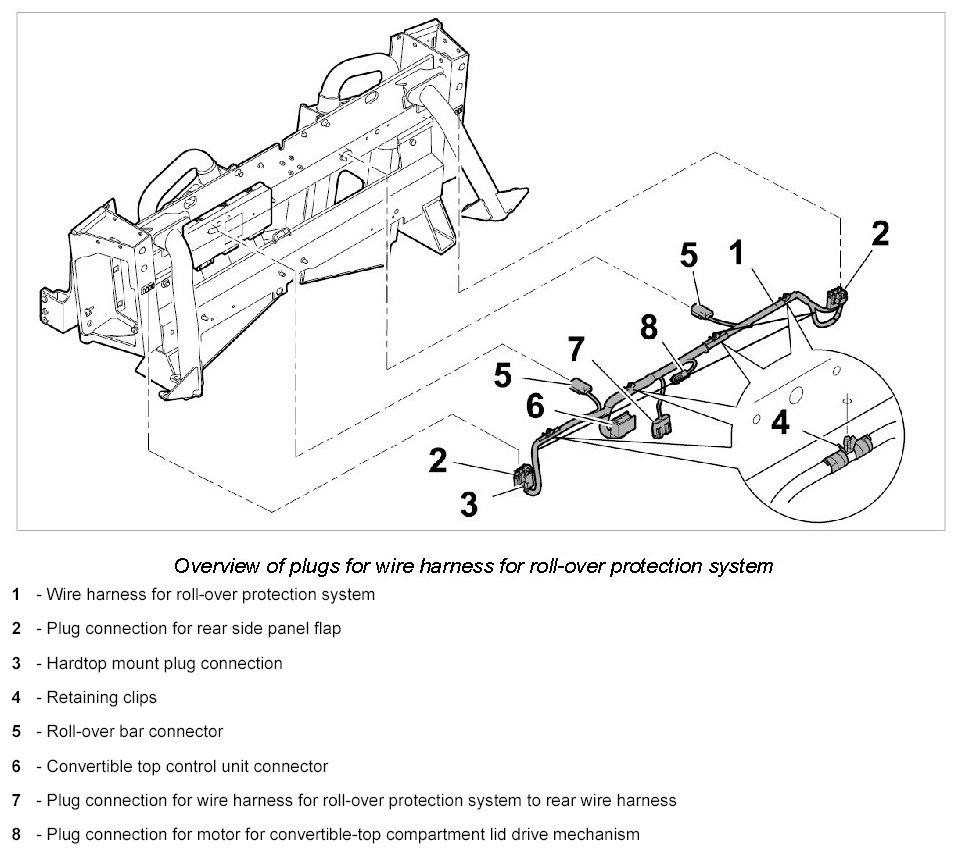 5
1
2
8
7
5
6
4
2
3

Overview of plugs for wire harness for roll-over protection system

1 - Wire harness for roll-over protection system

2 - Plug connection for rear side panel flap

3 - Hardtop mount plug connection

4 - Retaining clips

5 - Roll-over bar connector

6 - Convertible top control unit connector

7 - Plug connection for wire harness for roll-over protection system to rear wire harness

8 - Plug connection for motor for convertible-top compartment lid drive mechanism