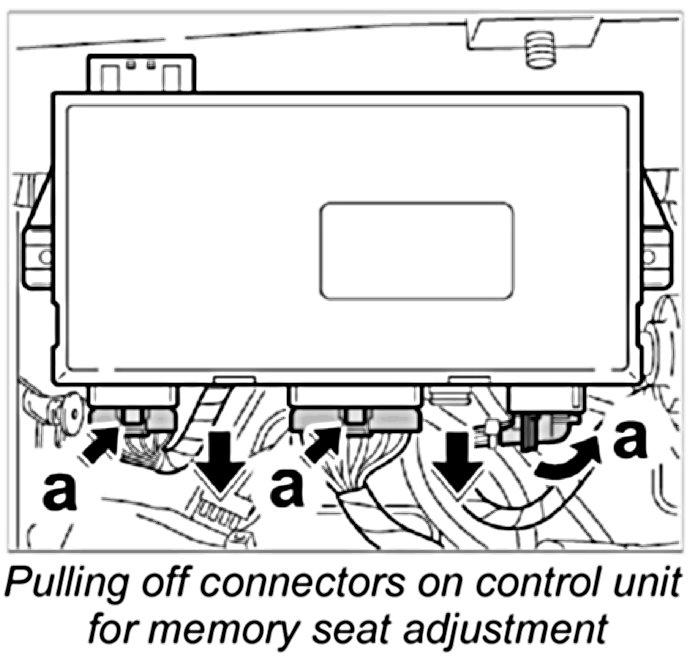 a

a

a

Pulling off connectors on control unit for memory seat adjustment