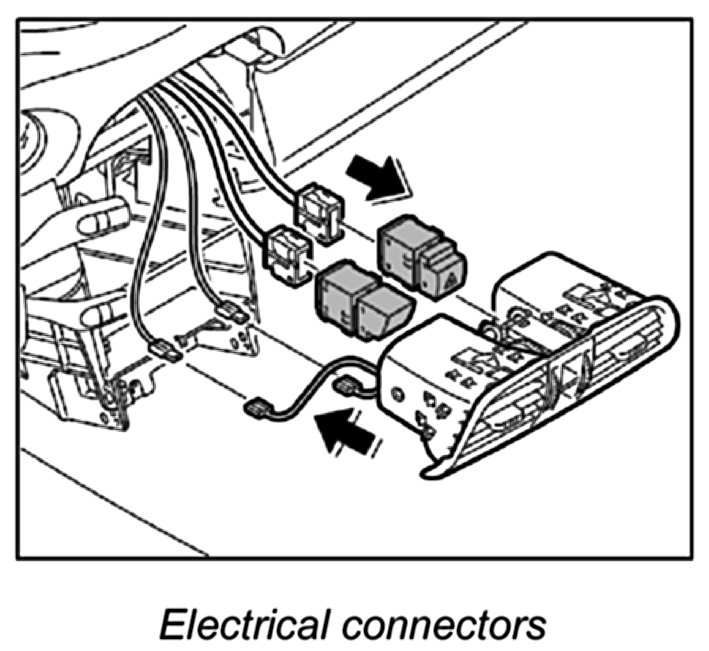 Electrical connectors