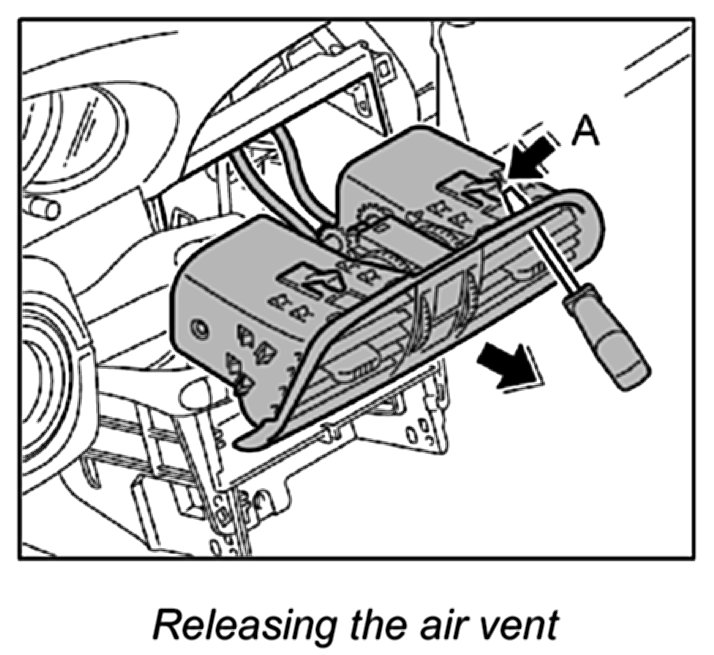 A

Releasing the air vent