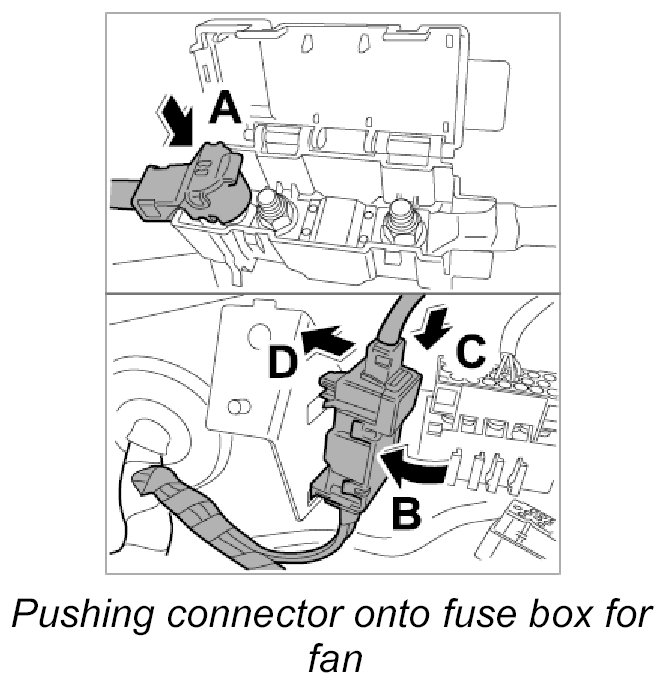 A

D

C

B

Pushing connector onto fuse box for fan