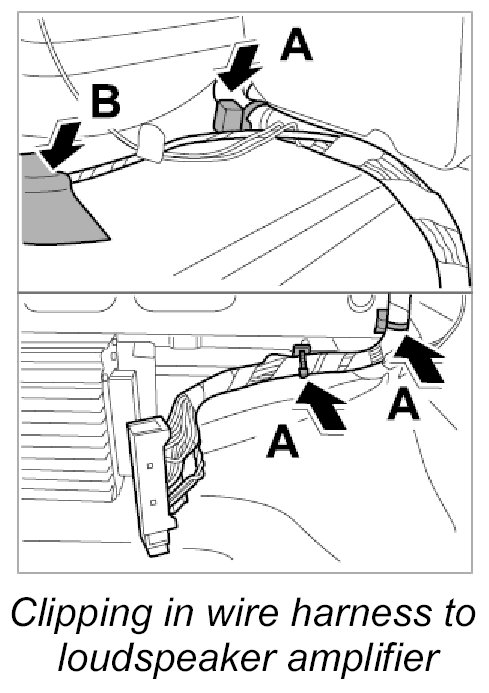 A

B

A

A

Clipping in wire harness to loudspeaker amplifier