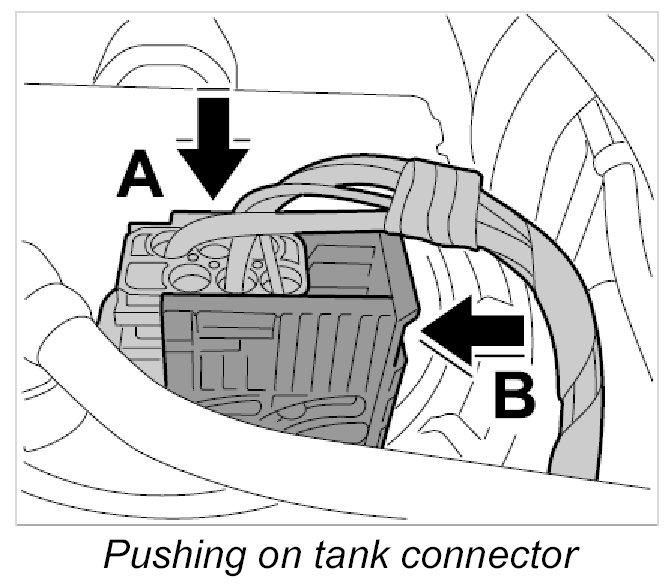 A

B

Pushing on tank connector