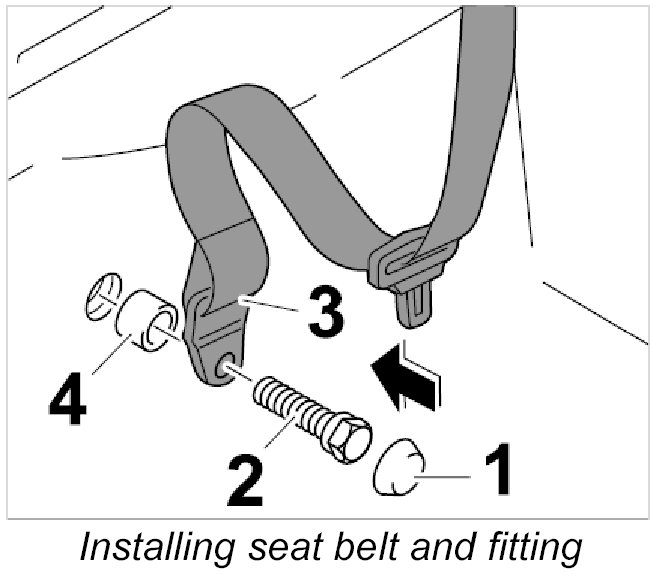 3
4
2
1
Installing seat belt and fitting