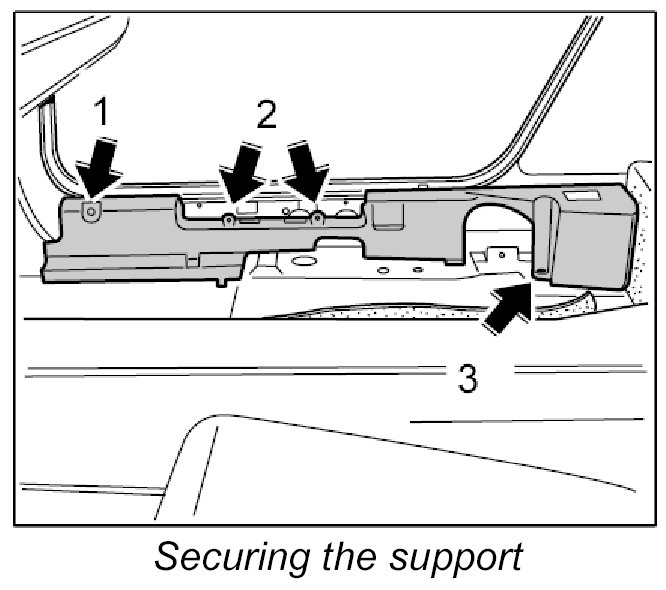 1
2
3
Securing the support