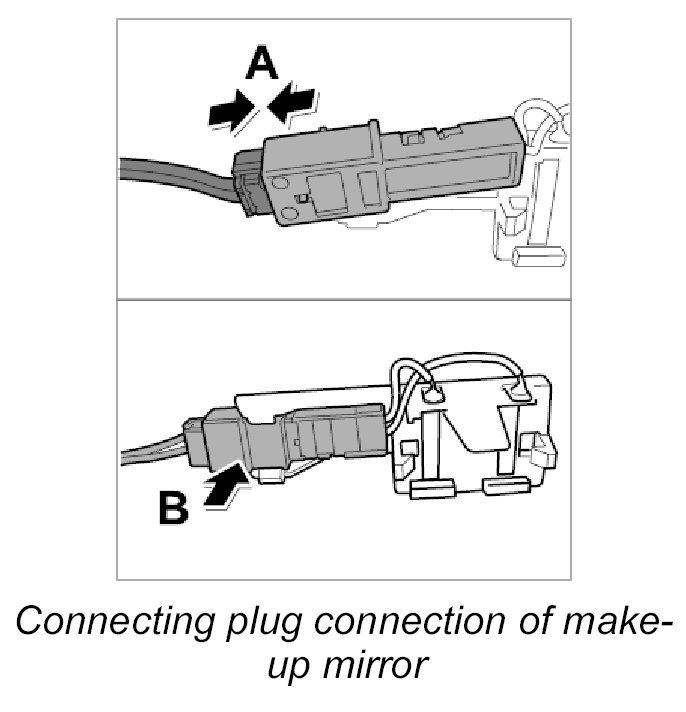 A

B

Connecting plug connection of make-up mirror