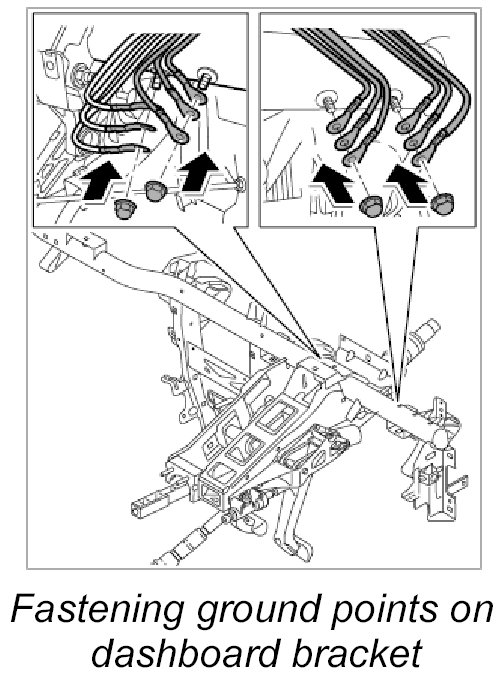 Fastening ground points on dashboard bracket