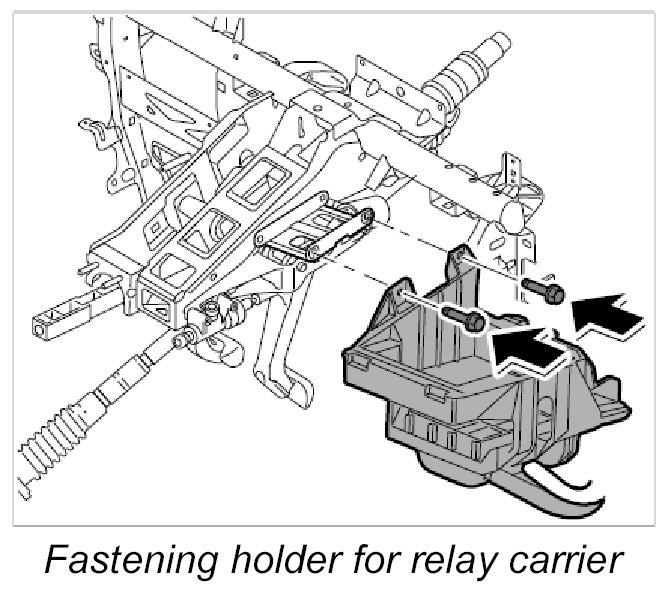 Fastening holder for relay carrier