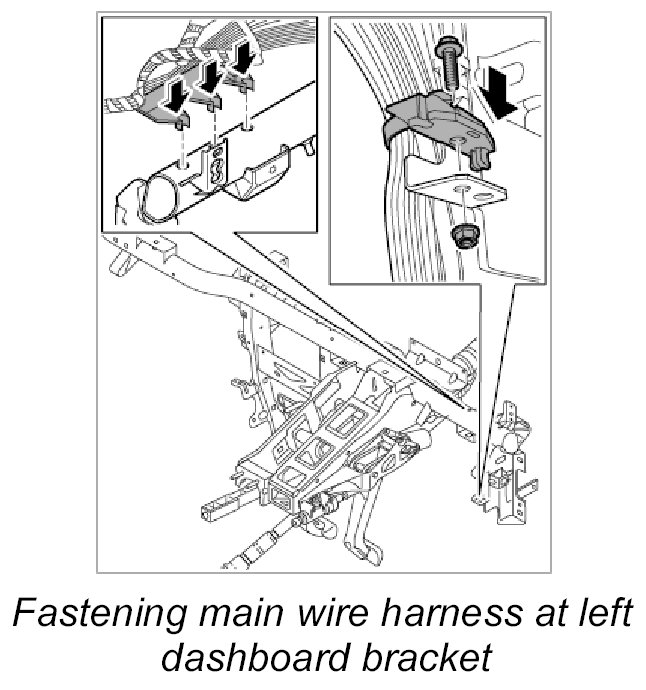 Fastening main wire harness at left dashboard bracket