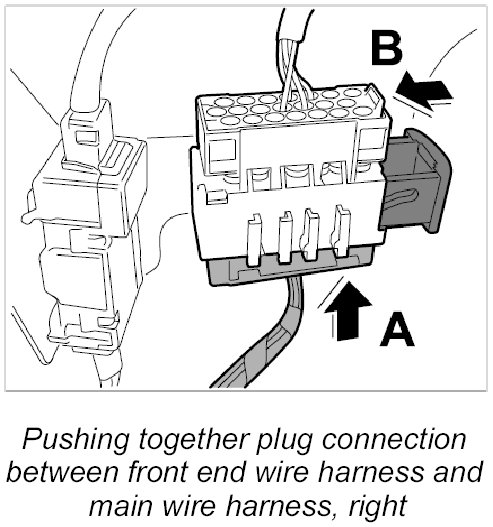 B

A

Pushing together plug connection between front end wire harness and main wire harness, right