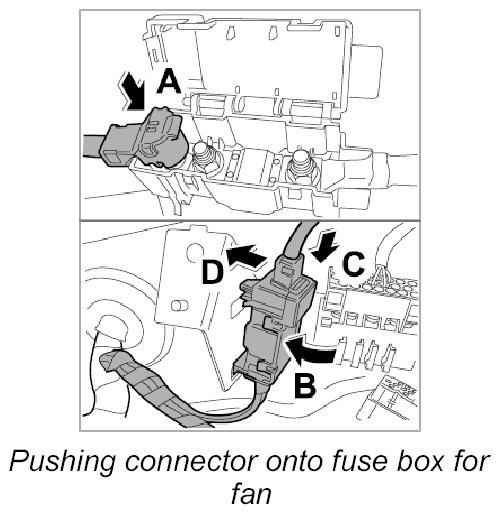 A

D

C

B

Pushing connector onto fuse box for fan