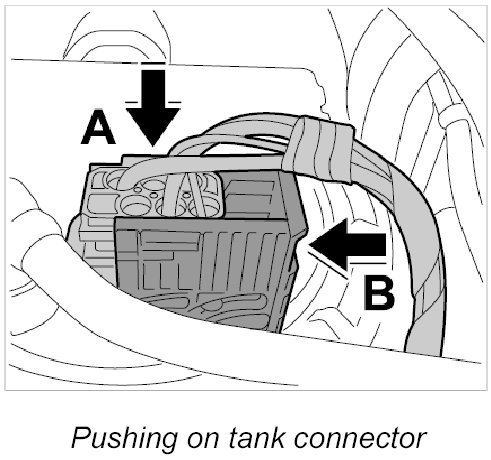 A

B

Pushing on tank connector