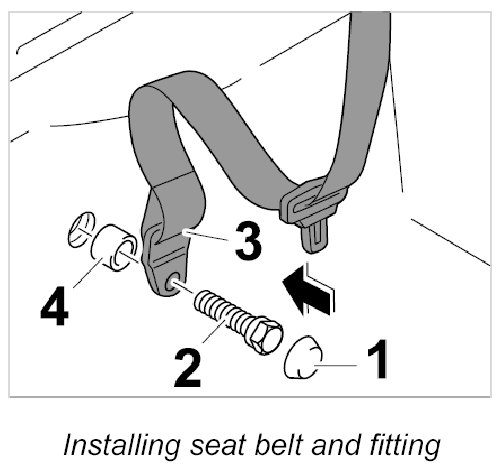 3
4
2
1

Installing seat belt and fitting