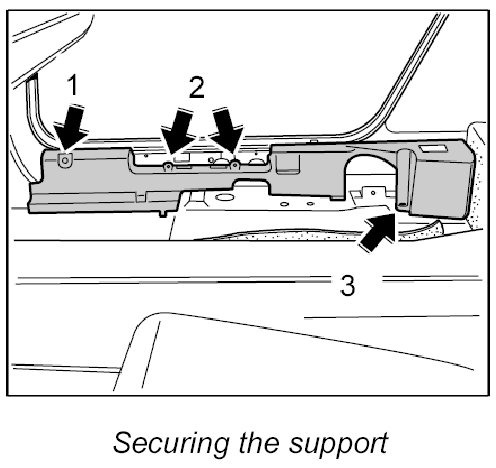 1

2

3

Securing the support