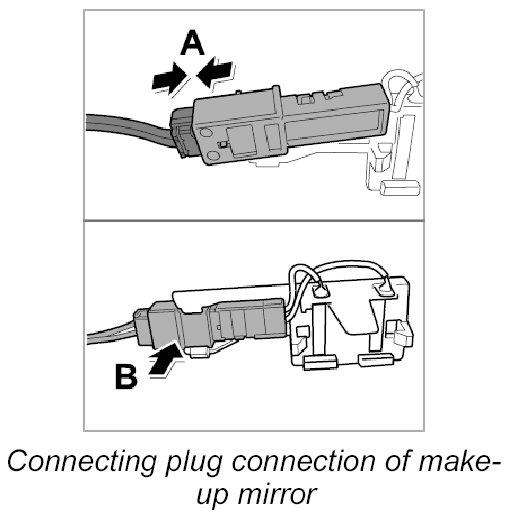 A

B

Connecting plug connection of make-up mirror