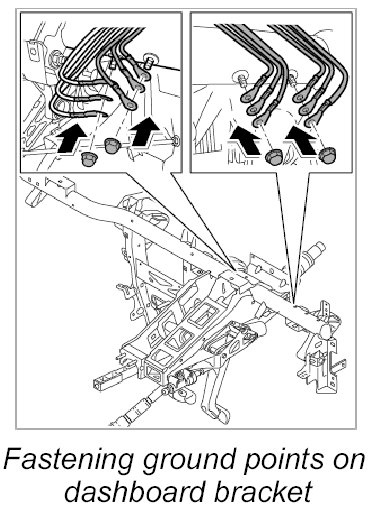 Fastening ground points on dashboard bracket