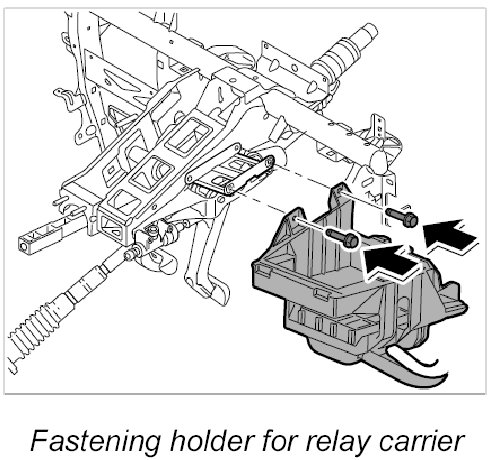 Fastening holder for relay carrier