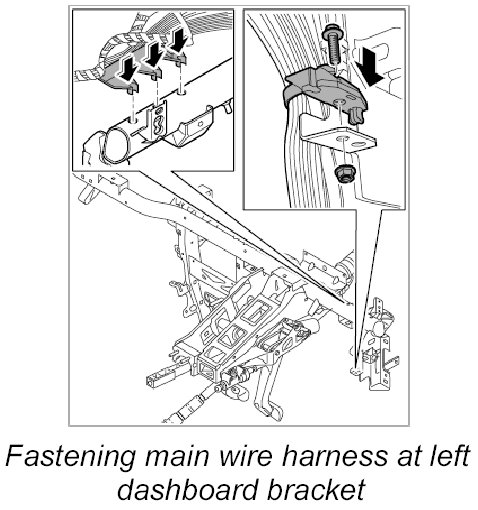 Fastening main wire harness at left dashboard bracket