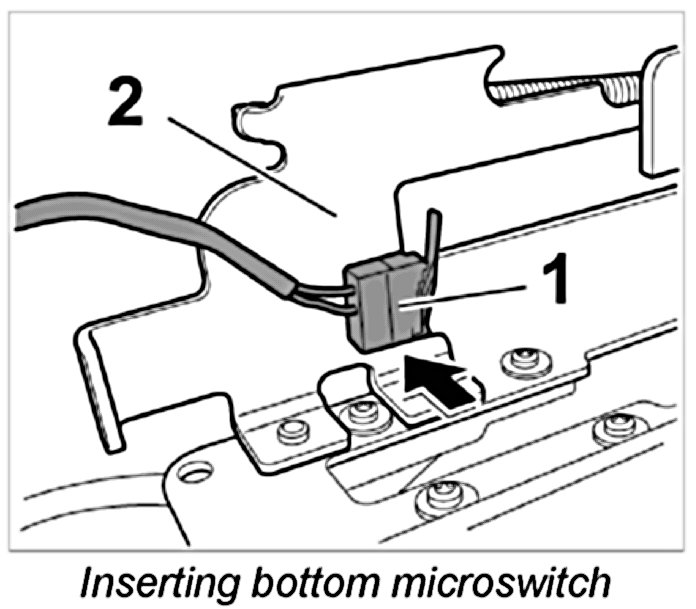 2

1

Inserting bottom microswitch