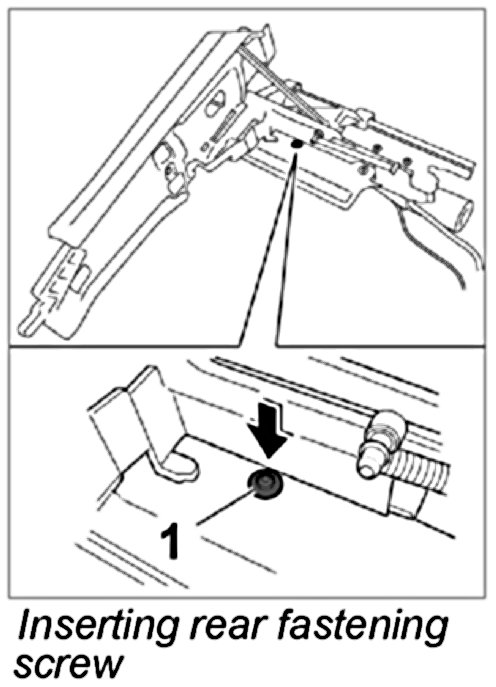 1

Inserting rear fastening screw