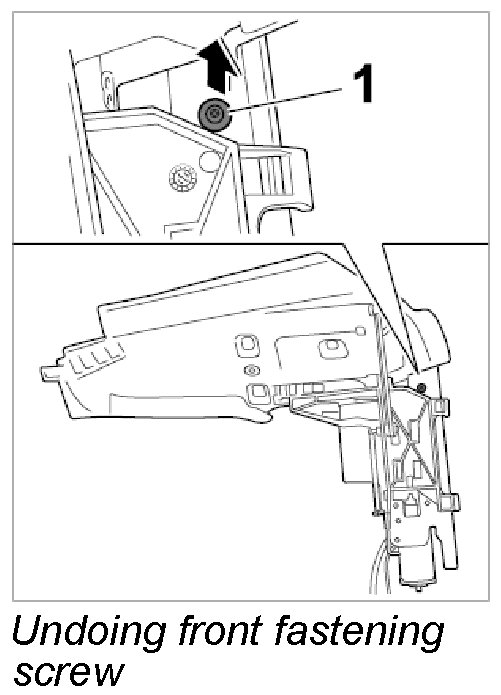 1

Undoing front fastening screw