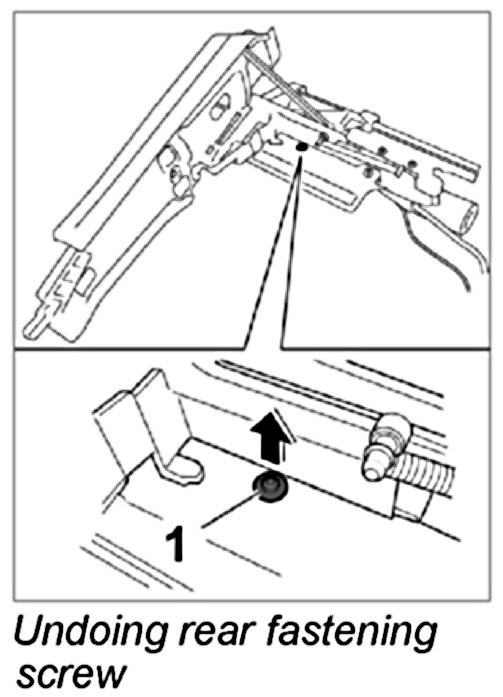 1

Undoing rear fastening screw