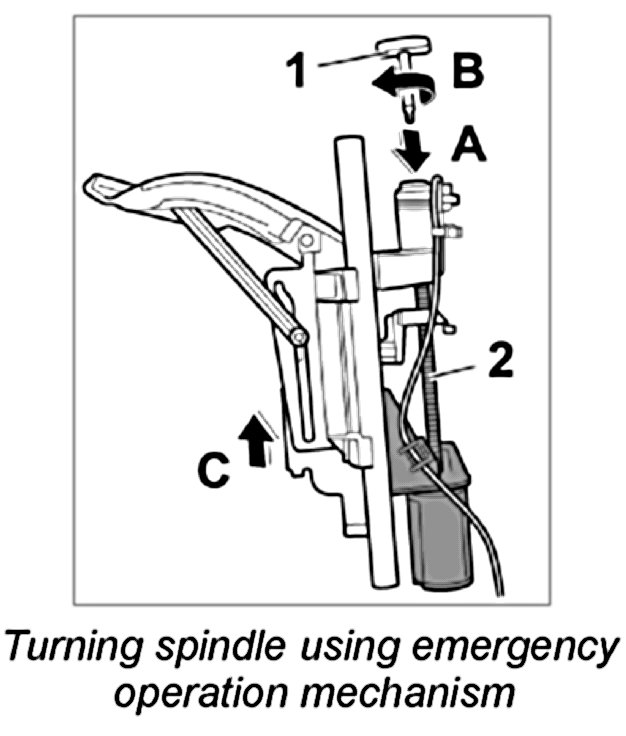 1
B
A
2
C

Turning spindle using emergency operation mechanism