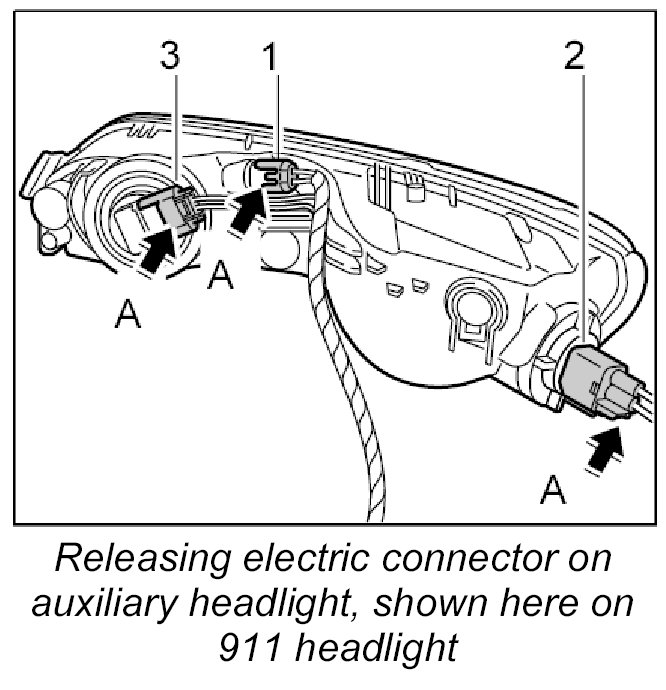 3
1
2
A
A
A

Releasing electric connector on auxiliary headlight, shown here on 911 headlight