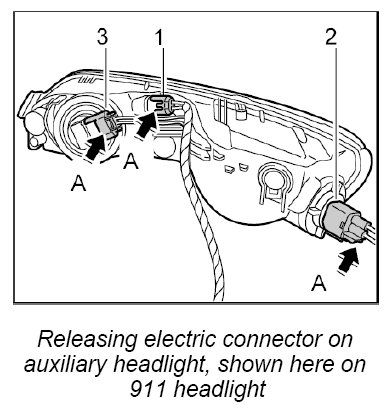 3
1
2
A
A
A

Releasing electric connector on auxiliary headlight, shown here on 911 headlight