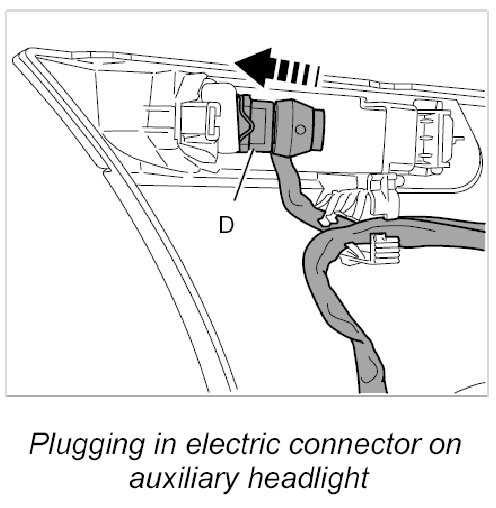 D

Plugging in electric connector on auxiliary headlight