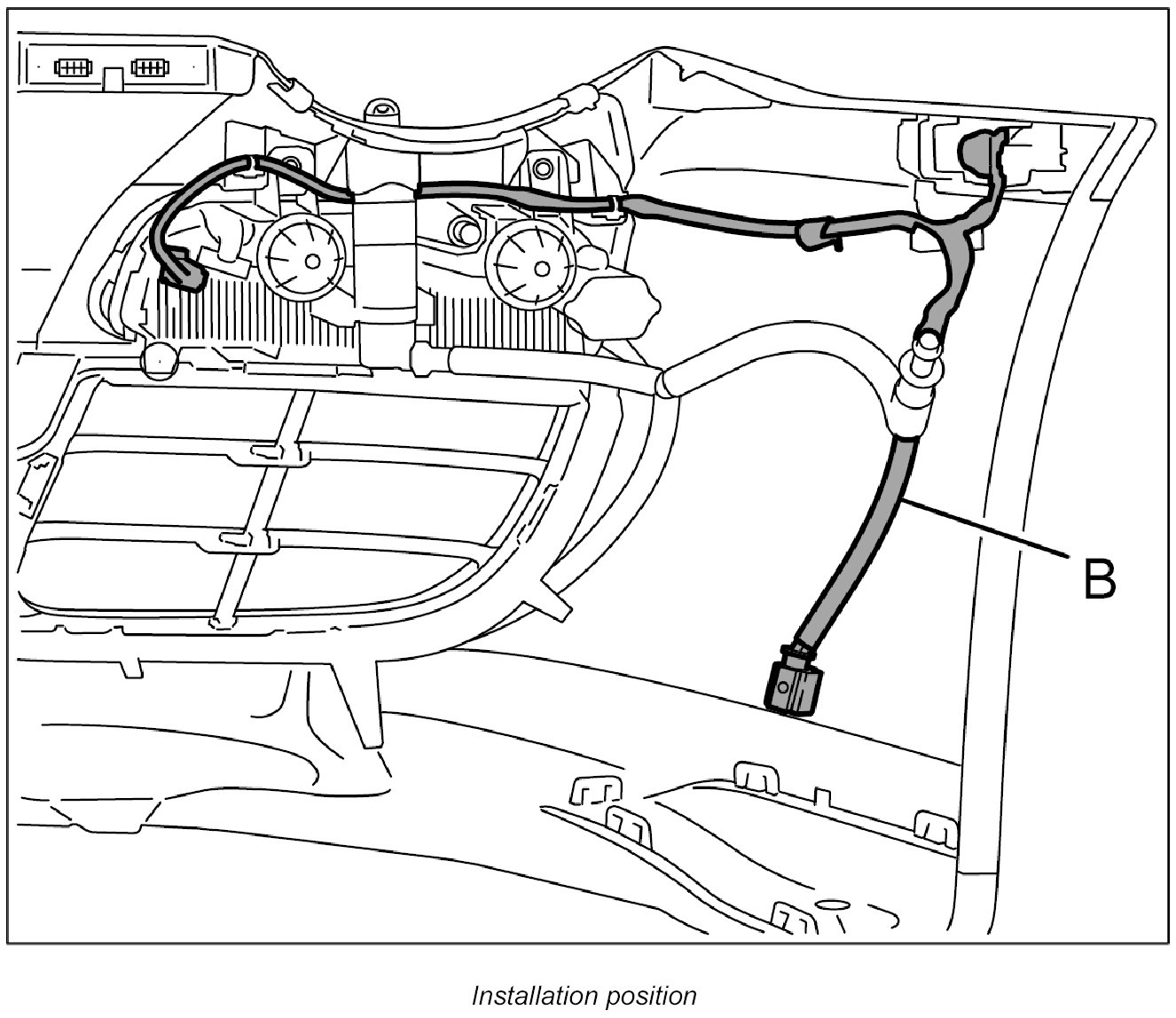 B

Installation position