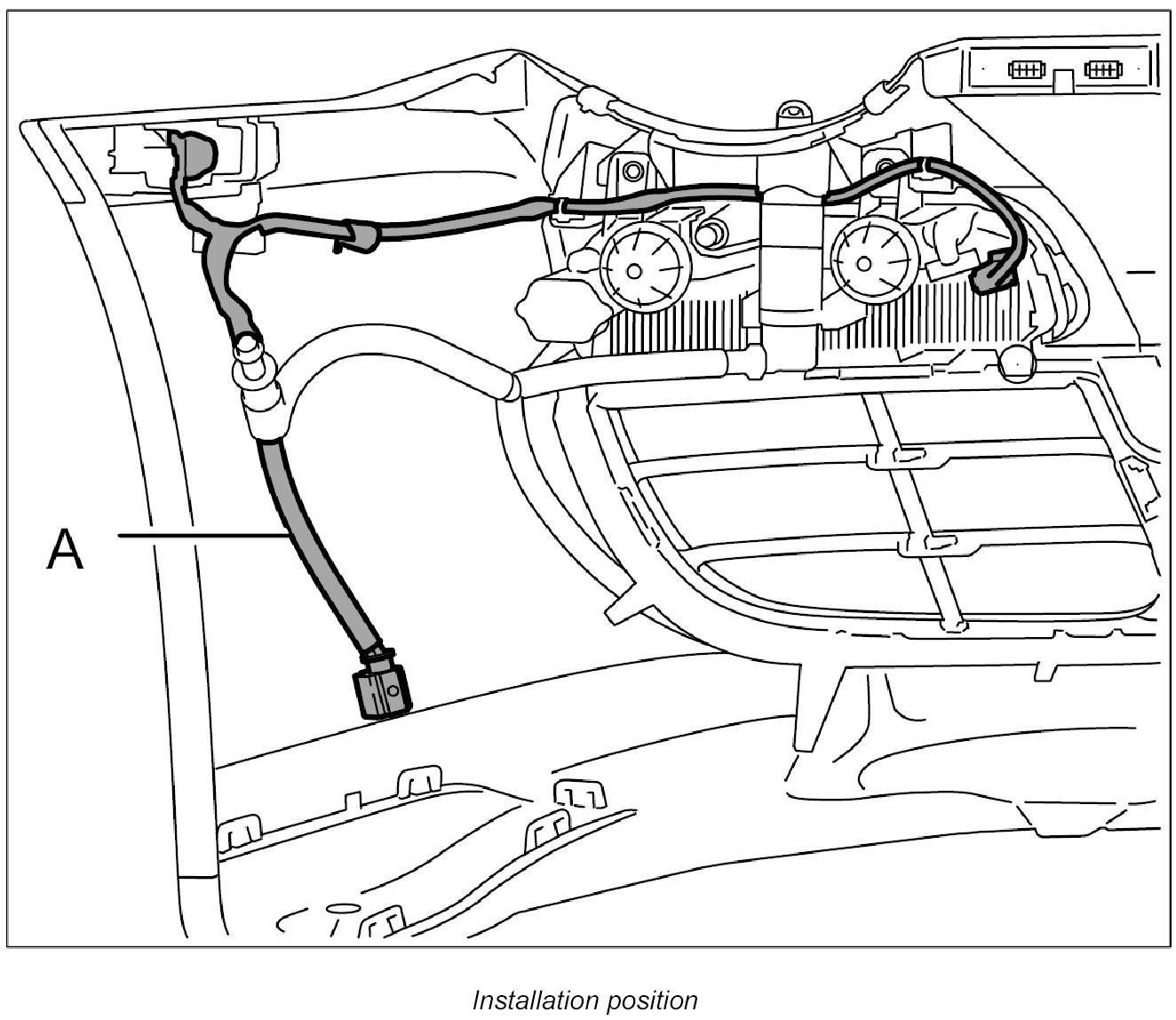 A

Installation position