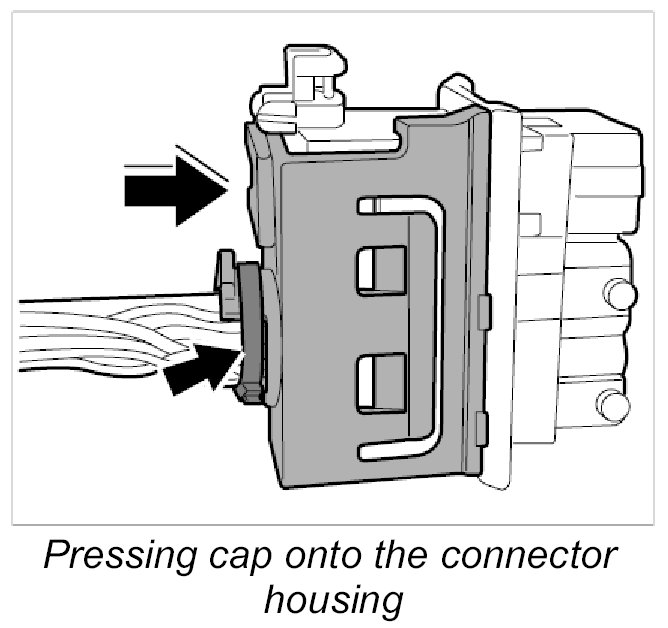 Pressing cap onto the connector housing