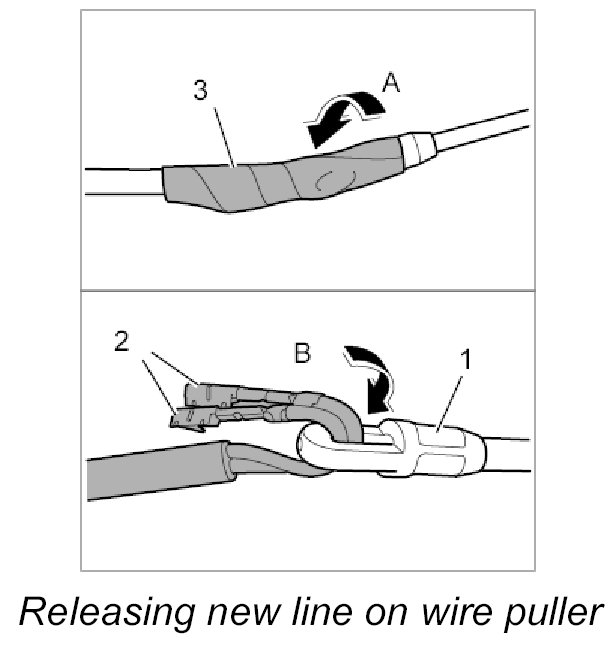 3
A
2
B
1
Releasing new line on wire puller