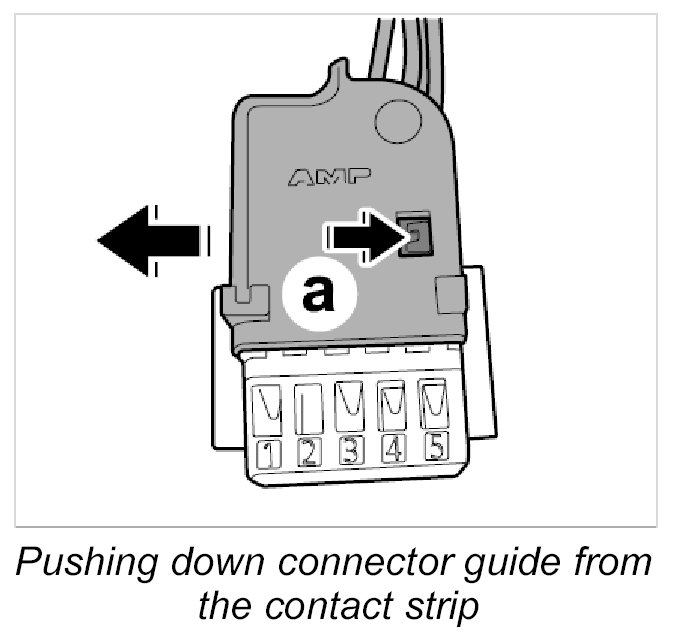 AMP

a

1 2 3 4 5

Pushing down connector guide from the contact strip