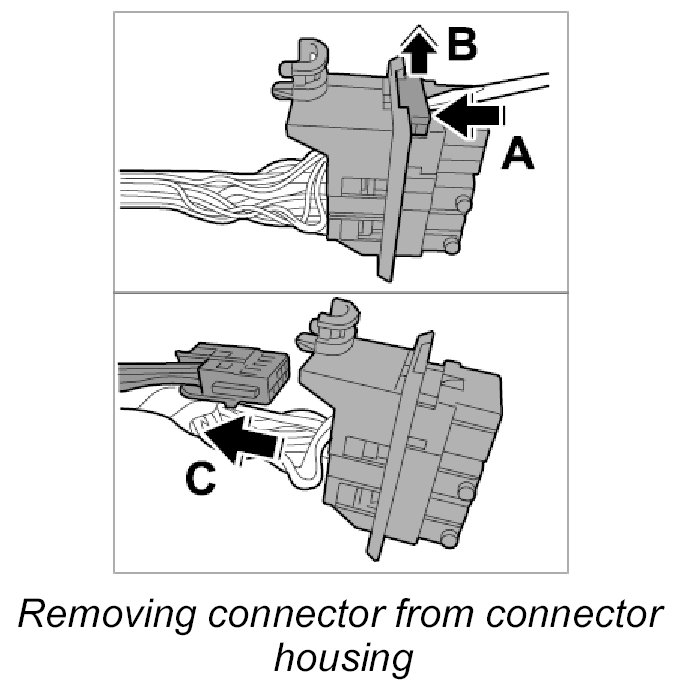 B

A

C

Removing connector from connector housing